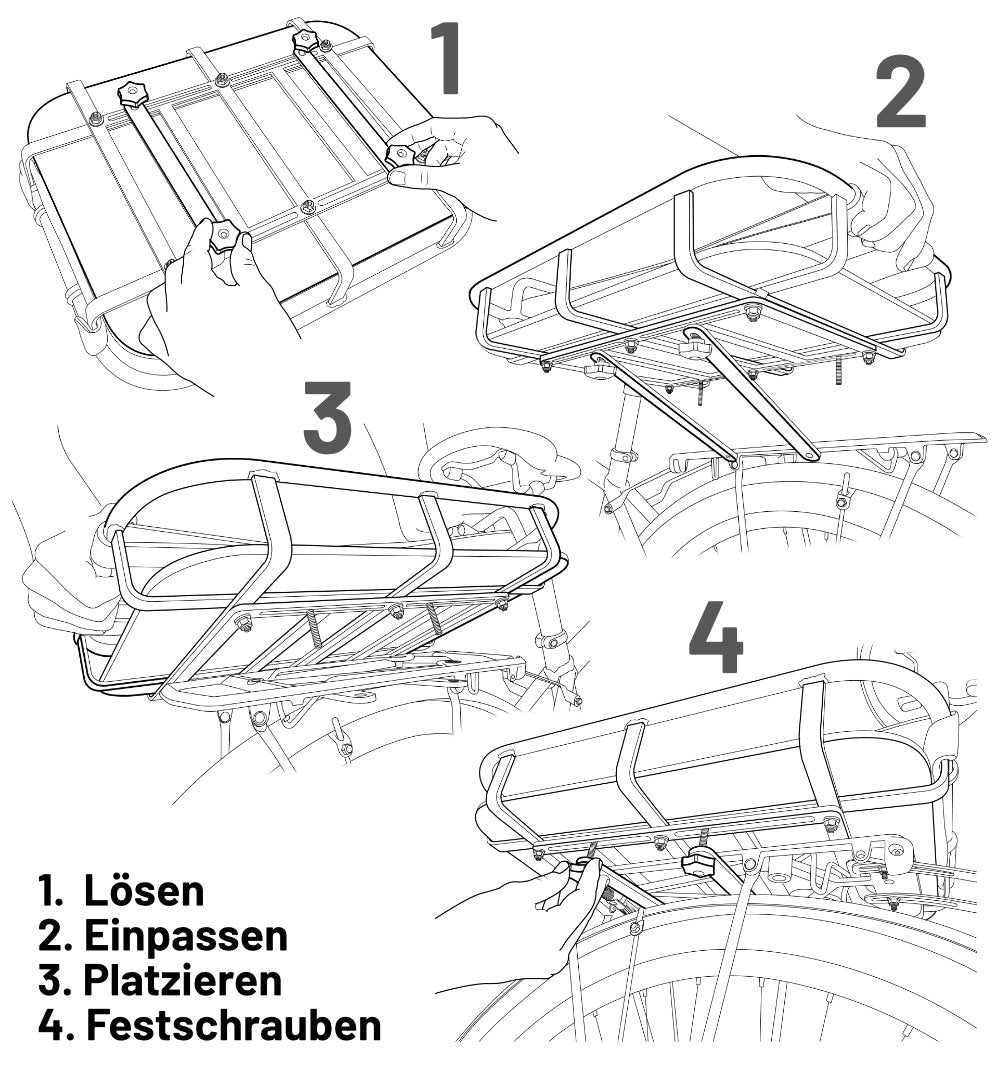 1

2

3

4

1. Lösen
2. Einpassen
3. Platzieren
4. Festschrauben