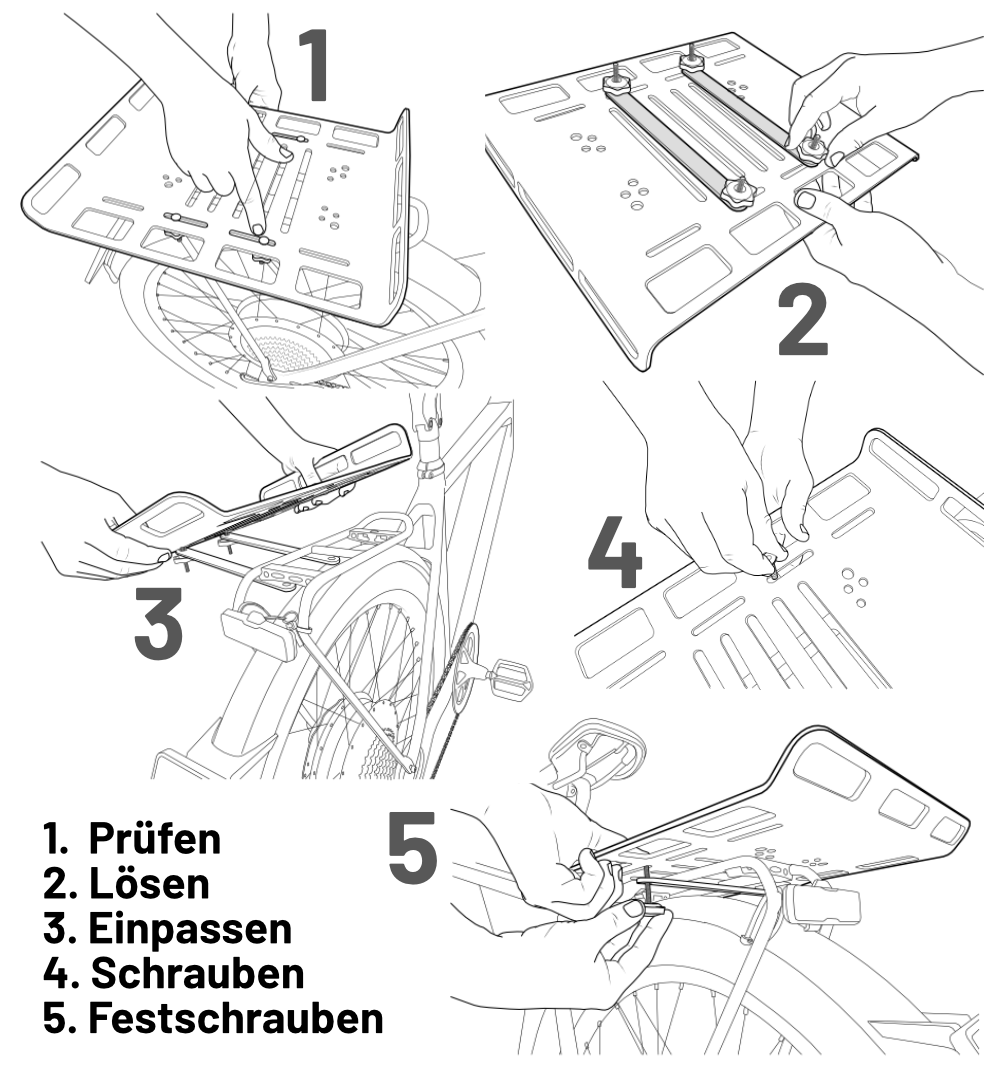 1

2

3

4

5

1. Prüfen
2. Lösen
3. Einpassen
4. Schrauben
5. Festschrauben