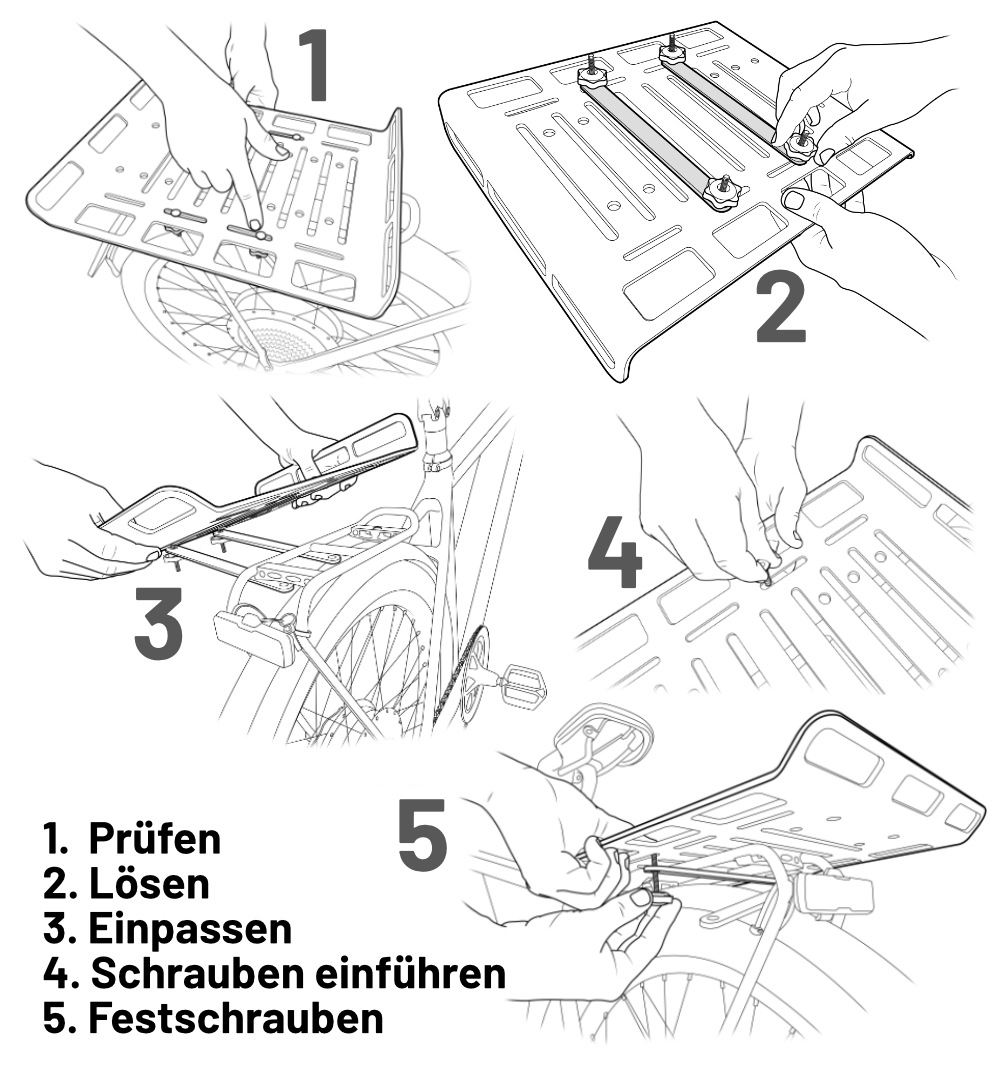 1

2

3

4

5

1. Prüfen
2. Lösen
3. Einpassen
4. Schrauben einführen
5. Festschrauben